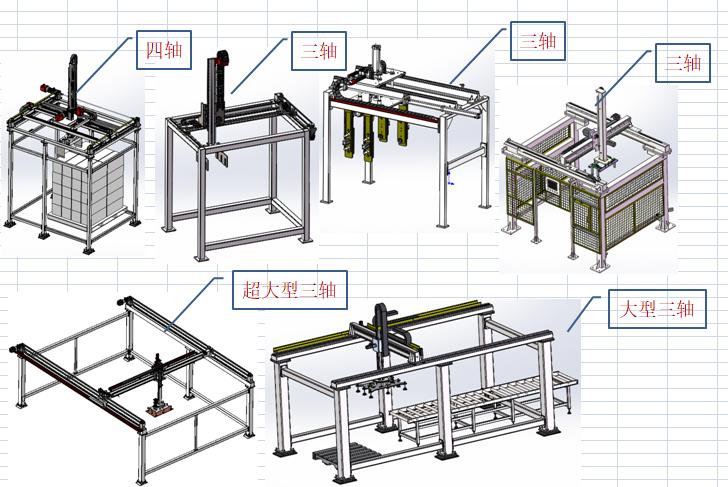 四轴

三轴

三轴

三轴

超大型三轴

大型三轴